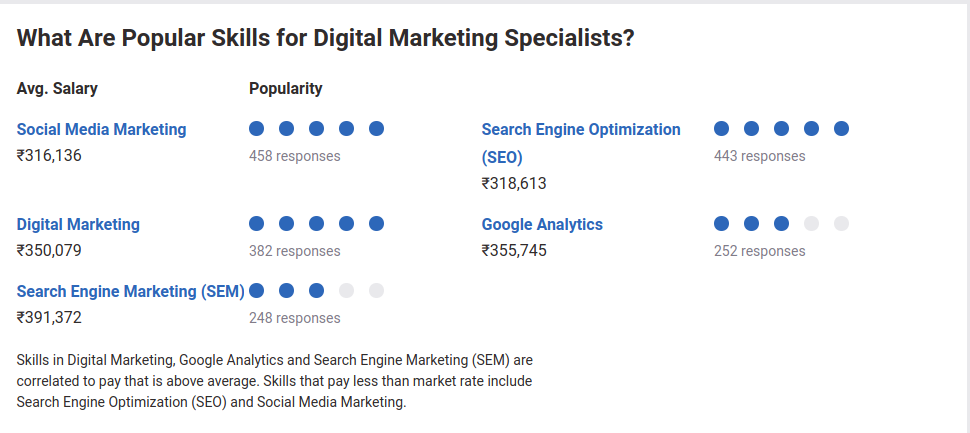 What Are Popular Skills for Digital Marketing Specialists?

Avg. Salary

Popularity

Social Media Marketing
₹316,136
458 responses

Search Engine Optimization (SEO)
₹318,613
443 responses

Digital Marketing
₹350,079
382 responses

Google Analytics
₹355,745
252 responses

Search Engine Marketing (SEM)
₹391,372
248 responses

Skills in Digital Marketing, Google Analytics and Search Engine Marketing (SEM) are correlated to pay that is above average. Skills that pay less than market rate include Search Engine Optimization (SEO) and Social Media Marketing.